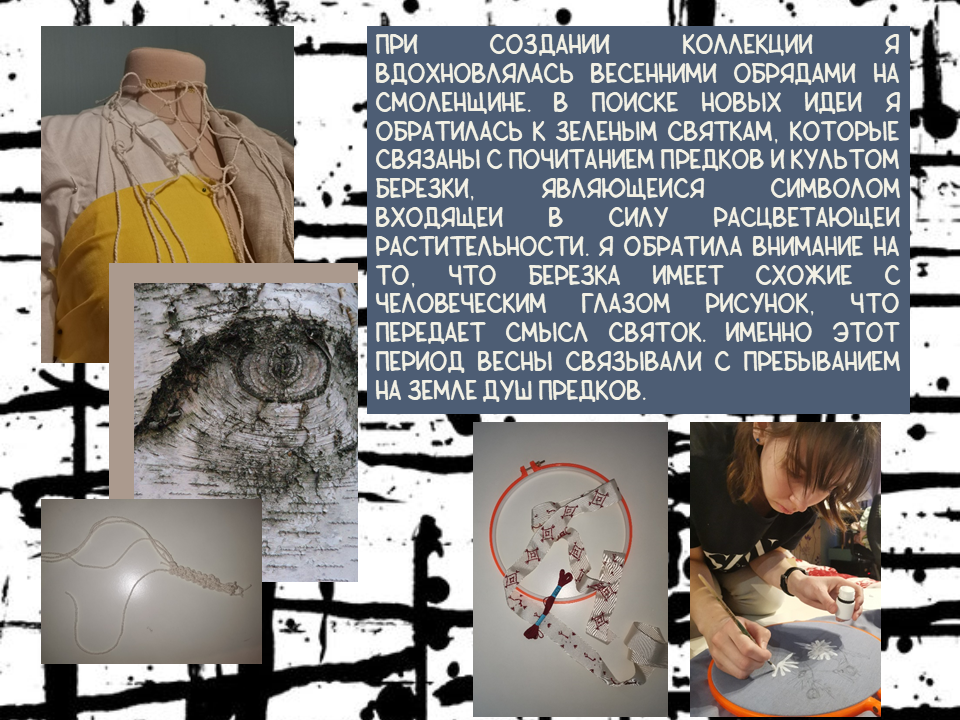 ПРИ СОЗДАНИИ КОЛЛЕКЦИИ Я ВДОХНОВЛЯЛАСЬ ВЕСЕННИМИ ОБРЯДАМИ НА СМОЛЕНЩИНЕ. В ПОИСКЕ НОВЫХ ИДЕИ Я ОБРАТИЛАСЬ К ЗЕЛЕНЫМ СВЯТКАМ, КОТОРЫЕ СВЯЗАНЫ С ПОЧИТАНИЕМ ПРЕДКОВ И КУЛЬТОМ БЕРЕЗКИ, ЯВЛЯЮЩЕИСЯ СИМВОЛОМ ВХОДЯЩЕИ В СИЛУ РАСЦВЕТАЮЩЕИ РАСТИТЕЛЬНОСТИ. Я ОБРАТИЛА ВНИМАНИЕ НА ТО, ЧТО БЕРЕЗКА ИМЕЕТ СХОЖИЕ С ЧЕЛОВЕЧЕСКИМ ГЛАЗОМ РИСУНОК, ЧТО ПЕРЕДАЕТ СМЫСЛ СВЯТОК. ИМЕННО ЭТОТ ПЕРИОД ВЕСНЫ СВЯЗЫВАЛИ С ПРЕБЫВАНИЕМ НА ЗЕМЛЕ ДУШ ПРЕДКОВ.